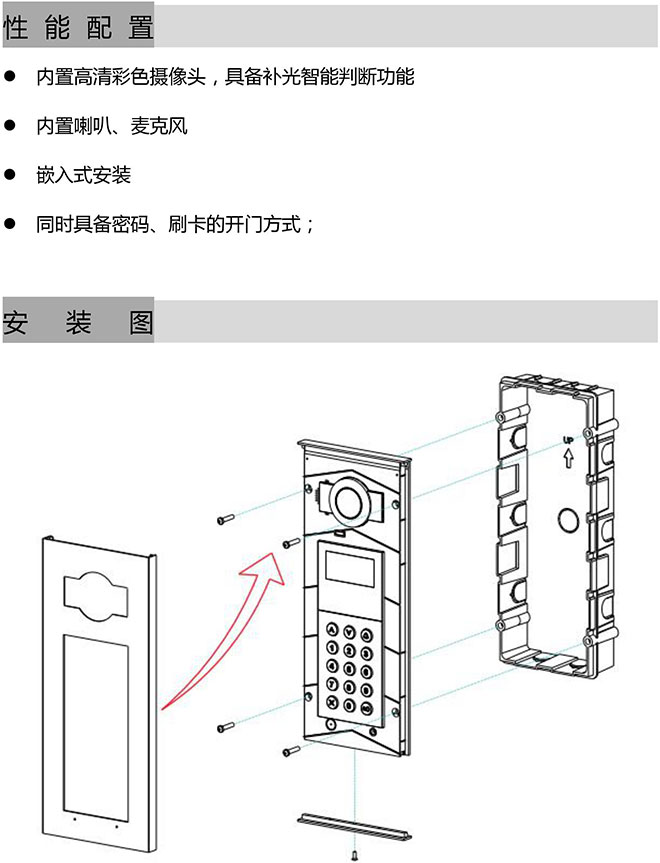 性 能 配 置

● 内置高清彩色摄像头，具备补光智能判断功能

● 内置喇叭、麦克风

● 嵌入式安装

● 同时具备密码、刷卡的开门方式；

安 装 图

UP